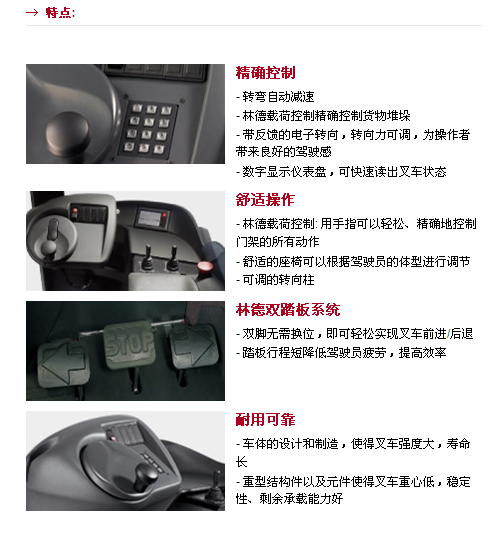 → 特点:

精确控制

- 转弯自动减速
- 林德载荷控制精确控制货物堆垛
- 带反馈的电子转向，转向力可调，为操作者带来良好的驾驶感
- 数字显示仪表盘，可快速读出叉车状态

舒适操作

- 林德载荷控制: 用手指可以轻松、精确地控制门架的所有动作
- 舒适的座椅可以根据驾驶员的体型进行调节
- 可调的转向柱

STOP

林德双踏板系统

- 双脚无需换位，即可轻松实现叉车前进/后退
- 踏板行程短降低驾驶员疲劳，提高效率

耐用可靠

- 车体的设计和制造，使得叉车强度大，寿命长
- 重型结构件以及元件使得叉车重心低，稳定性、剩余承载能力好